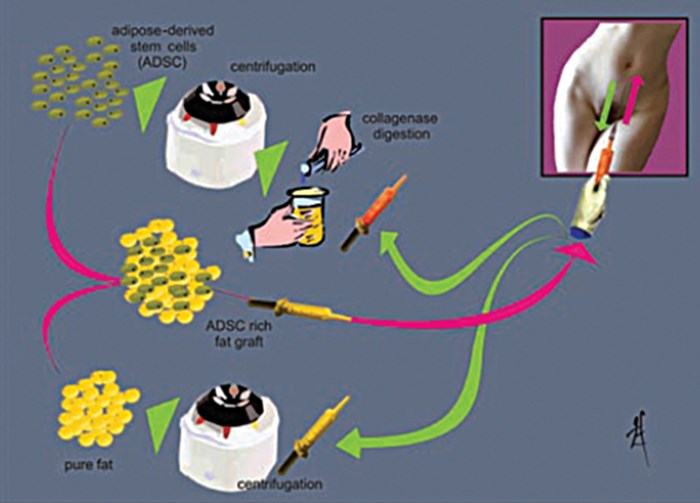 adipose-derived stem cells (ADSC)

centrifugation

collagenase digestion

ADSC rich fat graft

pure fat

centrifugation